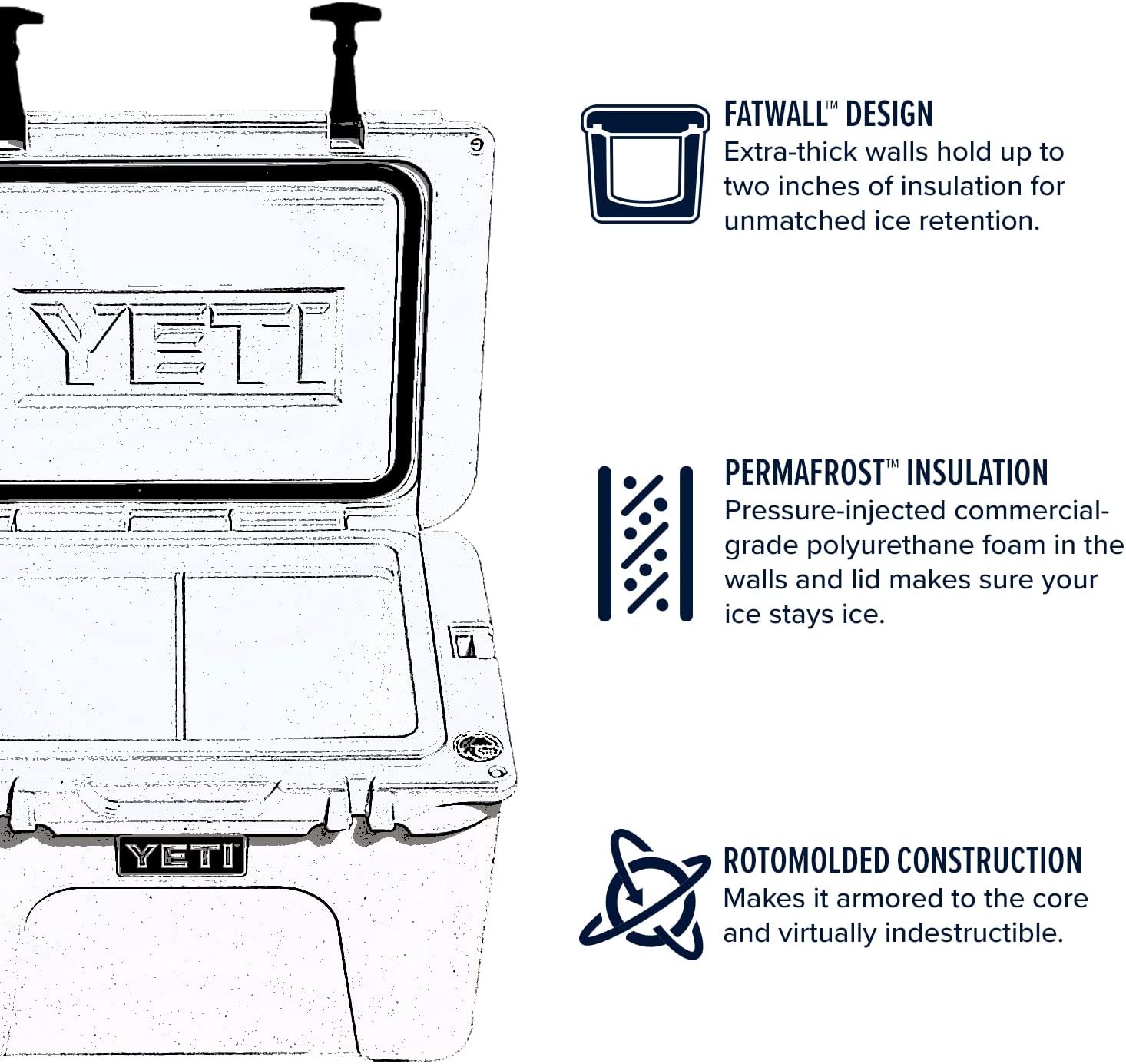 YETI

YETI

FATWALL™ DESIGN
Extra-thick walls hold up to two inches of insulation for unmatched ice retention.

PERMAFROST™ INSULATION
Pressure-injected commercial-grade polyurethane foam in the walls and lid makes sure your ice stays ice.

ROTOMOLDED CONSTRUCTION
Makes it armored to the core and virtually indestructible.